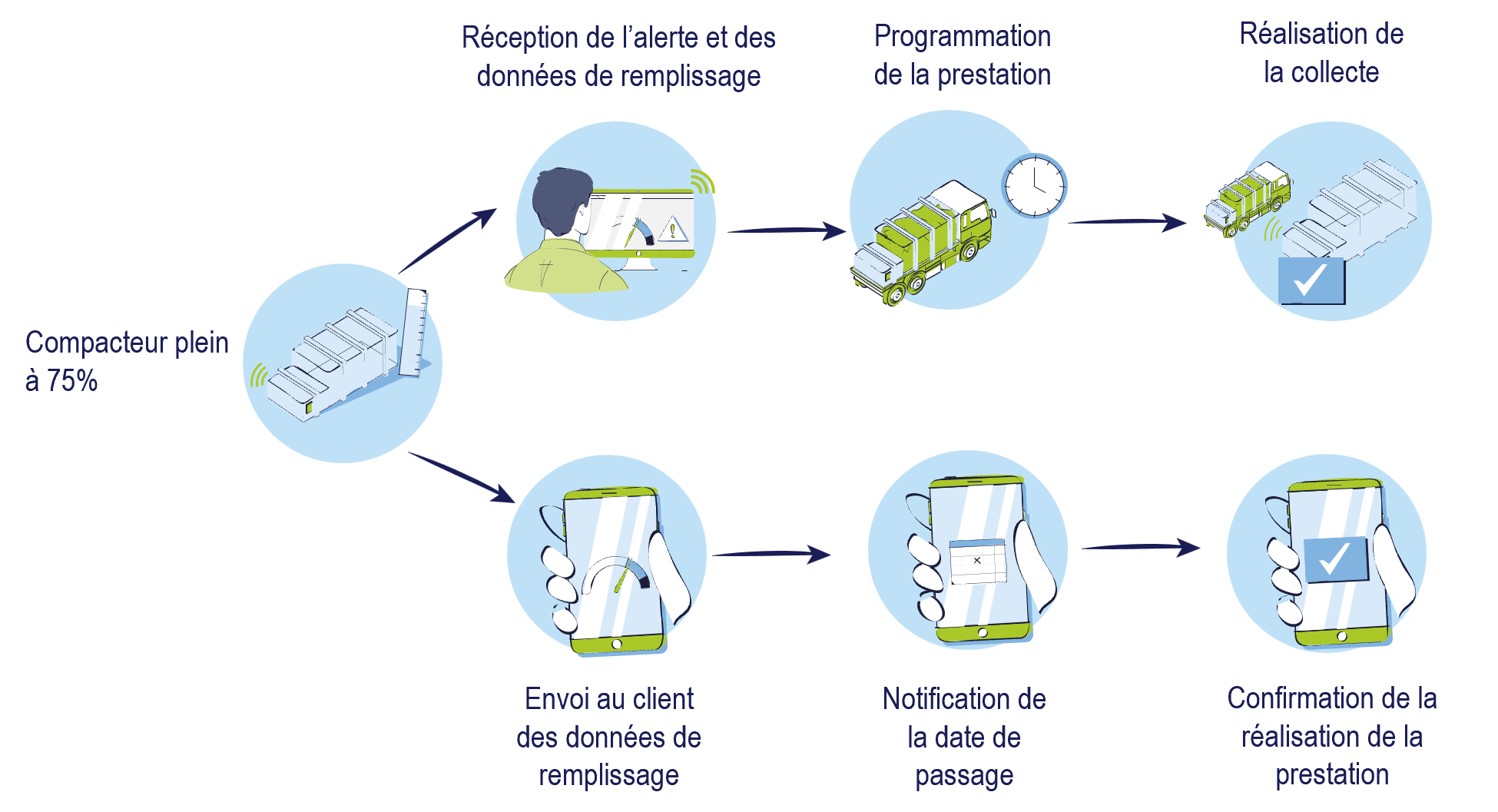 Compacteur plein à 75%

Réception de l'alerte et des données de remplissage

Programmation de la prestation

Réalisation de la collecte

Envoi au client des données de remplissage

Notification de la date de passage

Confirmation de la réalisation de la prestation